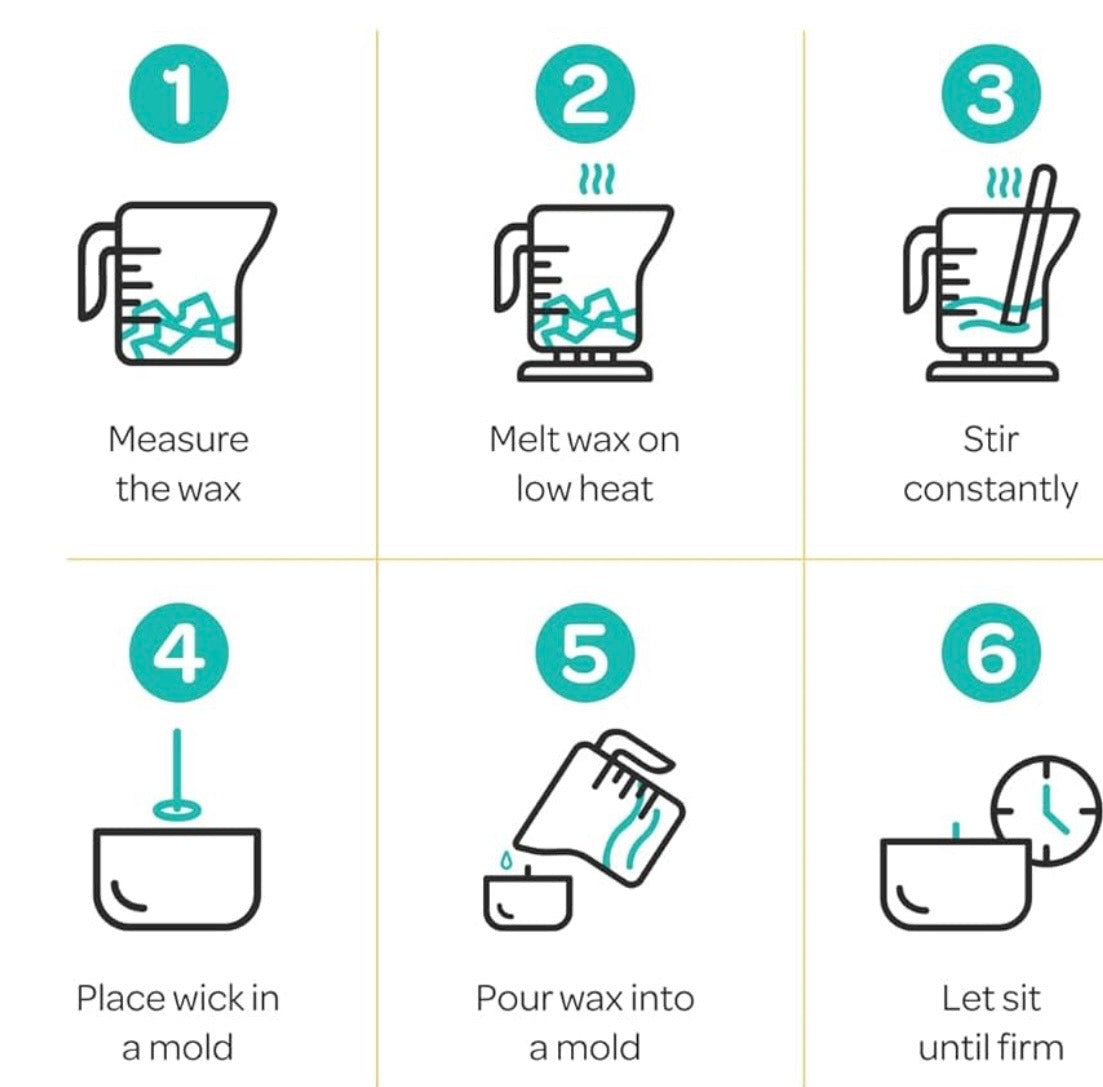 1

Measure the wax

2

Melt wax on low heat

3

Stir constantly

4

Place wick in a mold

5

Pour wax into a mold

6

Let sit until firm