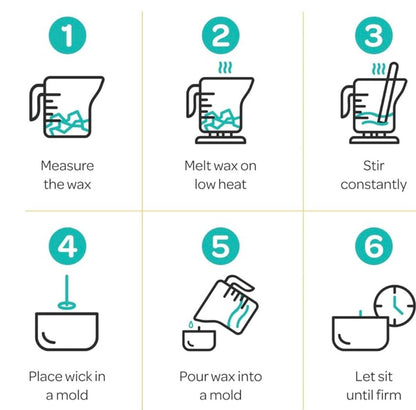 1
Measure the wax

2
Melt wax on low heat

3
Stir constantly

4
Place wick in a mold

5
Pour wax into a mold

6
Let sit until firm