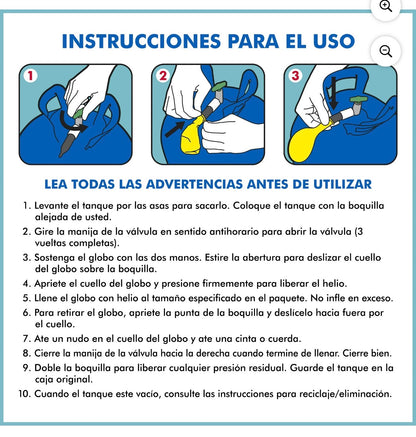 INSTRUCCIONES PARA EL USO

1

2

3

LEA TODAS LAS ADVERTENCIAS ANTES DE UTILIZAR

1. Levante el tanque por las asas para sacarlo. Coloque el tanque con la boquilla alejada de usted.
2. Gire la manija de la válvula en sentido antihorario para abrir la válvula (3 vueltas completas).
3. Sostenga el globo con las dos manos. Estire la abertura para deslizar el cuello del globo sobre la boquilla.
4. Apriete el cuello del globo y presione firmemente para liberar el helio.
5. Llene el globo con helio al tamaño especificado en el paquete. No infle en exceso.
6. Para retirar el globo, apriete la punta de la boquilla y deslícelo hacia fuera por el cuello.
7. Ate un nudo en el cuello del globo y ate una cinta o cuerda.
8. Cierre la manija de la válvula hacia la derecha cuando termine de llenar. Cierre bien.
9. Doble la boquilla para liberar cualquier presión residual. Guarde el tanque en la caja original.
10. Cuando el tanque este vacío, consulte las instrucciones para reciclaje/eliminación.