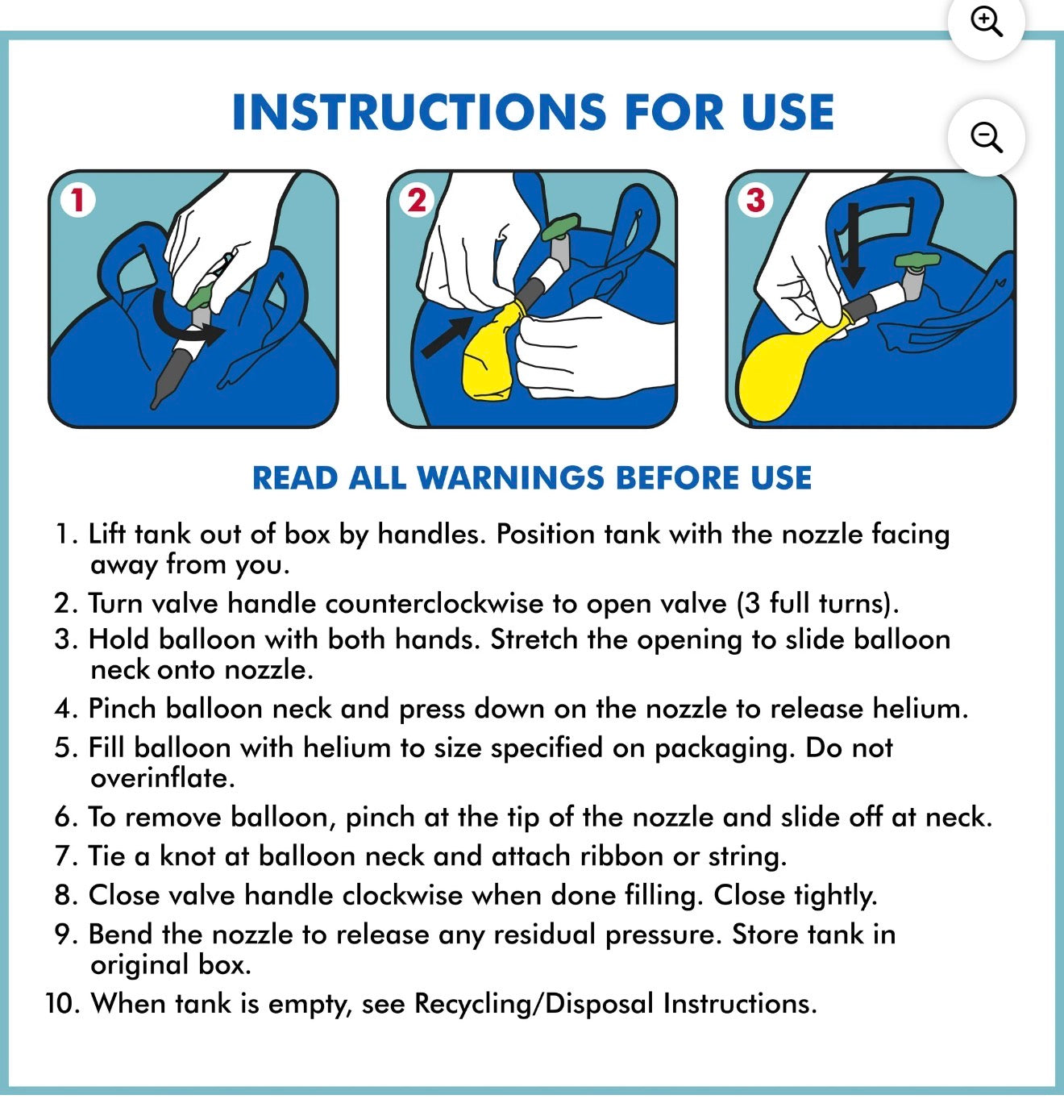 INSTRUCTIONS FOR USE

1

2

3

READ ALL WARNINGS BEFORE USE

1. Lift tank out of box by handles. Position tank with the nozzle facing away from you.
2. Turn valve handle counterclockwise to open valve (3 full turns).
3. Hold balloon with both hands. Stretch the opening to slide balloon neck onto nozzle.
4. Pinch balloon neck and press down on the nozzle to release helium.
5. Fill balloon with helium to size specified on packaging. Do not overinflate.
6. To remove balloon, pinch at the tip of the nozzle and slide off at neck.
7. Tie a knot at balloon neck and attach ribbon or string.
8. Close valve handle clockwise when done filling. Close tightly.
9. Bend the nozzle to release any residual pressure. Store tank in original box.
10. When tank is empty, see Recycling/Disposal Instructions.