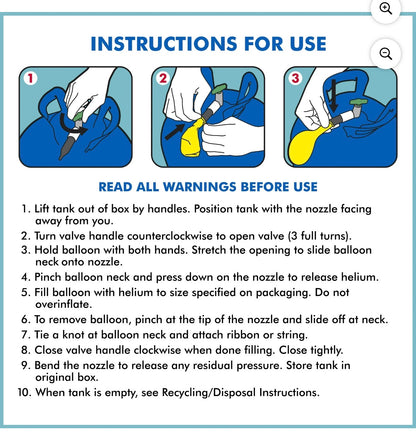 INSTRUCTIONS FOR USE

1

2

3

READ ALL WARNINGS BEFORE USE

1. Lift tank out of box by handles. Position tank with the nozzle facing away from you.
2. Turn valve handle counterclockwise to open valve (3 full turns).
3. Hold balloon with both hands. Stretch the opening to slide balloon neck onto nozzle.
4. Pinch balloon neck and press down on the nozzle to release helium.
5. Fill balloon with helium to size specified on packaging. Do not overinflate.
6. To remove balloon, pinch at the tip of the nozzle and slide off at neck.
7. Tie a knot at balloon neck and attach ribbon or string.
8. Close valve handle clockwise when done filling. Close tightly.
9. Bend the nozzle to release any residual pressure. Store tank in original box.
10. When tank is empty, see Recycling/Disposal Instructions.