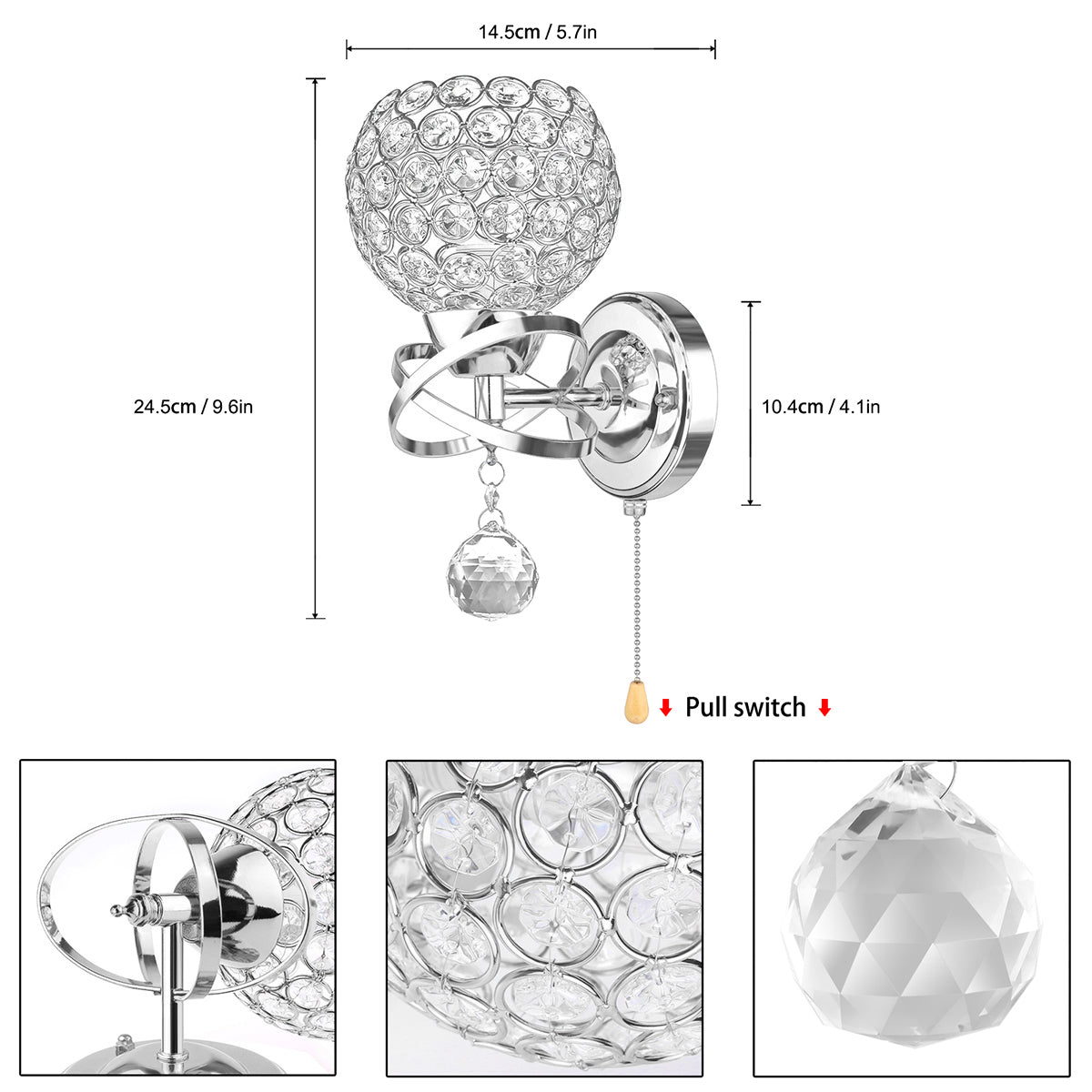 14.5cm / 5.7in

24.5cm / 9.6in

10.4cm / 4.1in

Pull switch